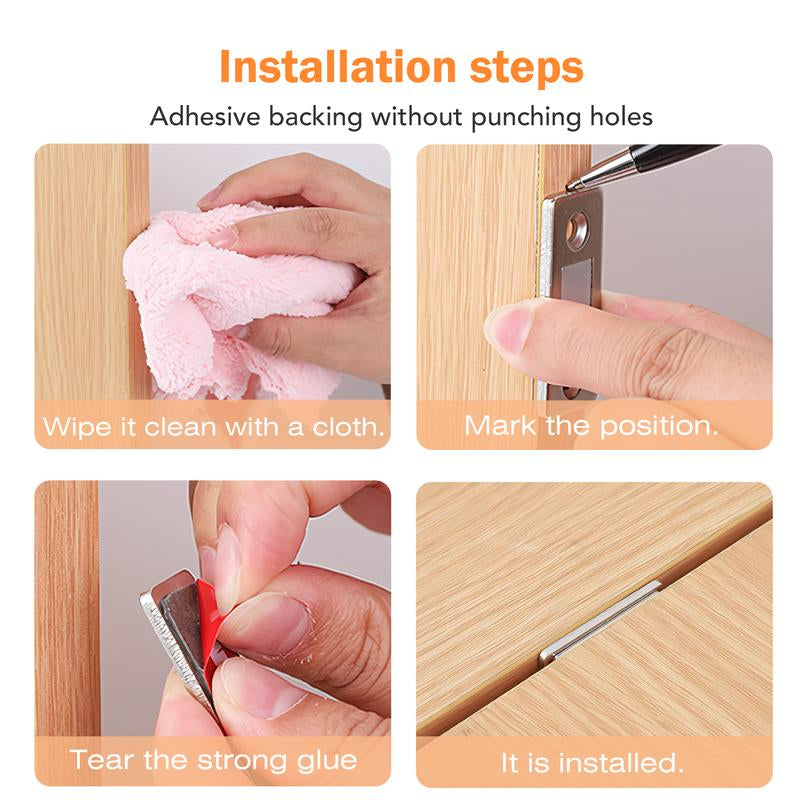 Installation steps

Adhesive backing without punching holes

Wipe it clean with a cloth.

Mark the position.

Tear the strong glue

It is installed.